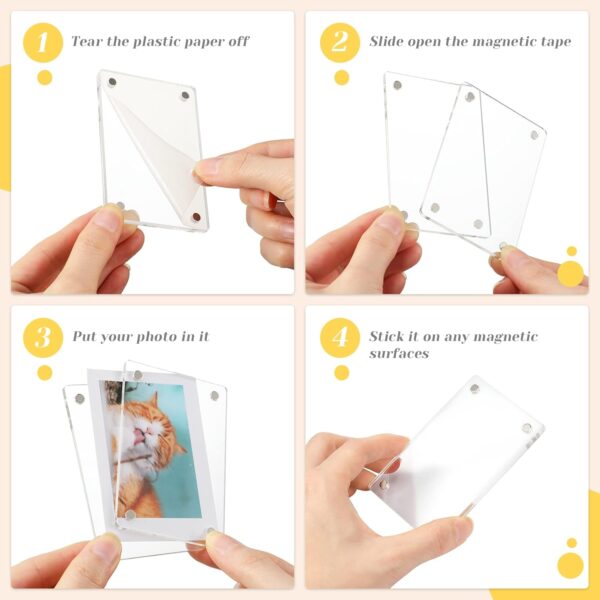 1 Tear the plastic paper off

2 Slide open the magnetic tape

3 Put your photo in it

4 Stick it on any magnetic surfaces